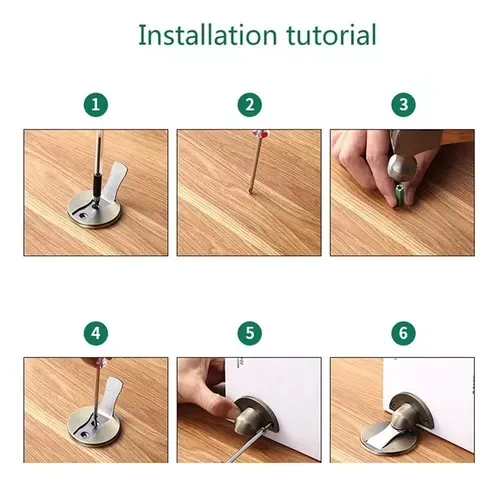 Installation tutorial

1

2

3

4

5

6