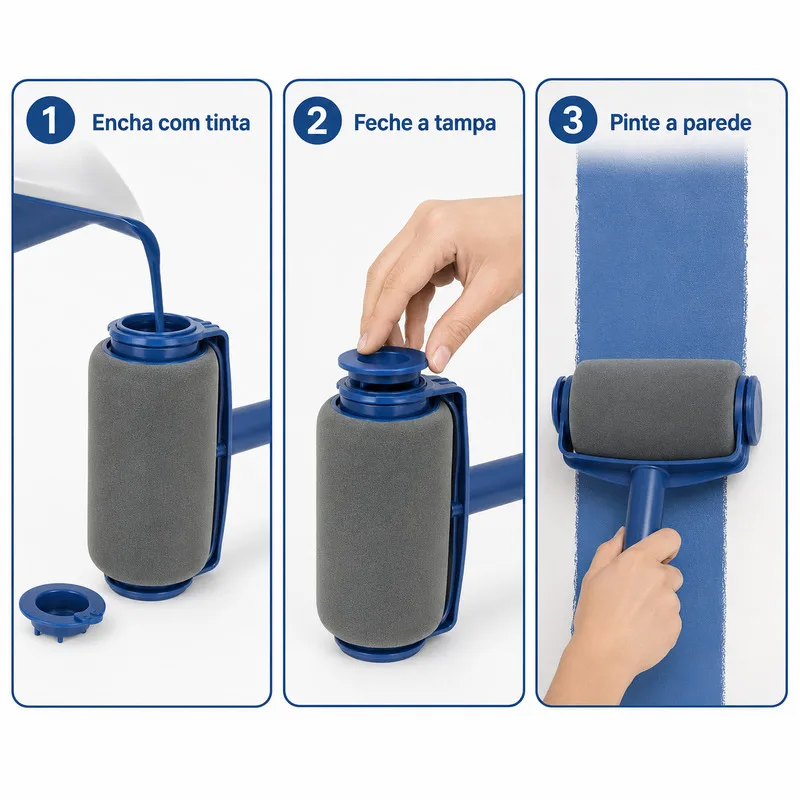 1 Encha com tinta

2 Feche a tampa

3 Pinte a parede