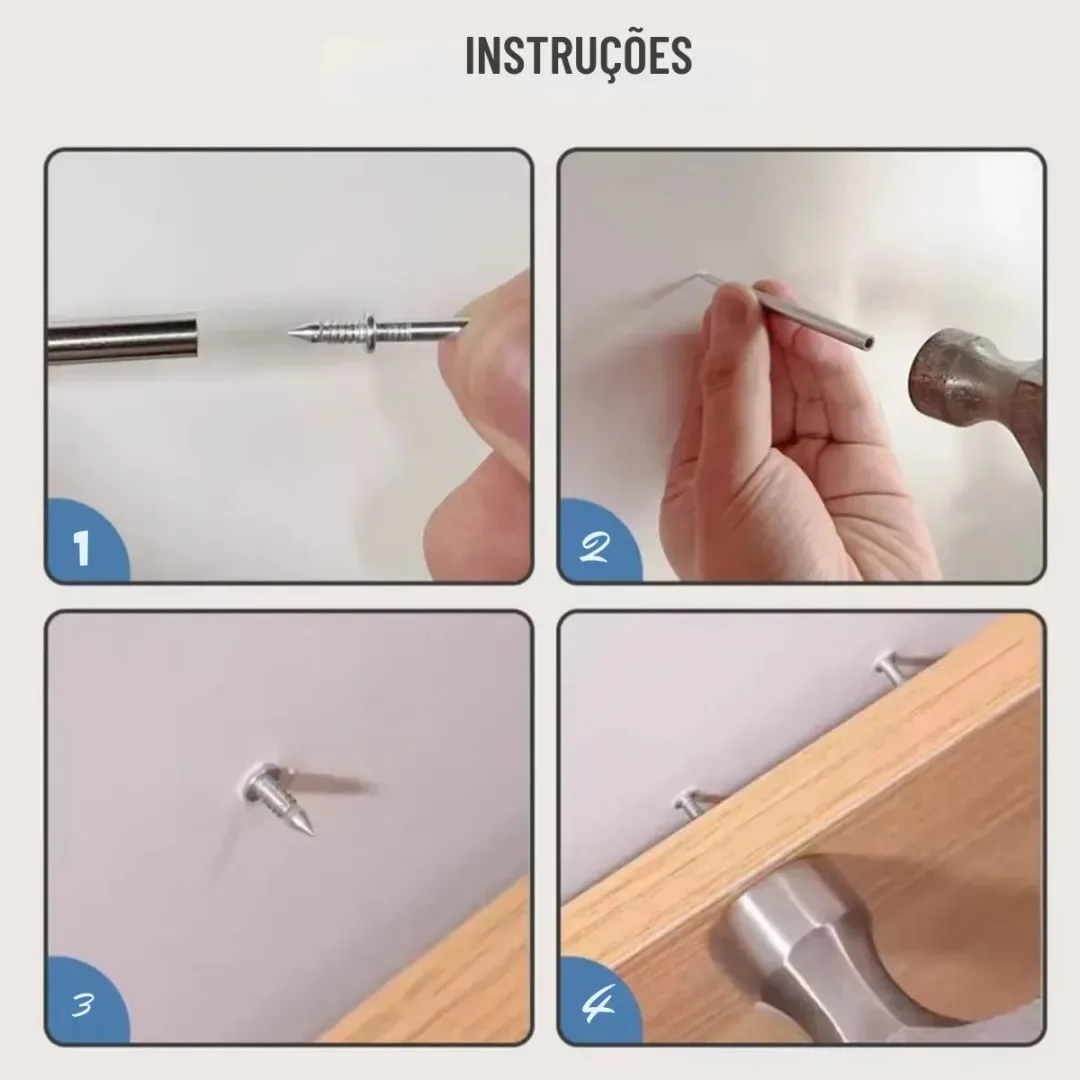 INSTRUÇÕES

1

2

3

4