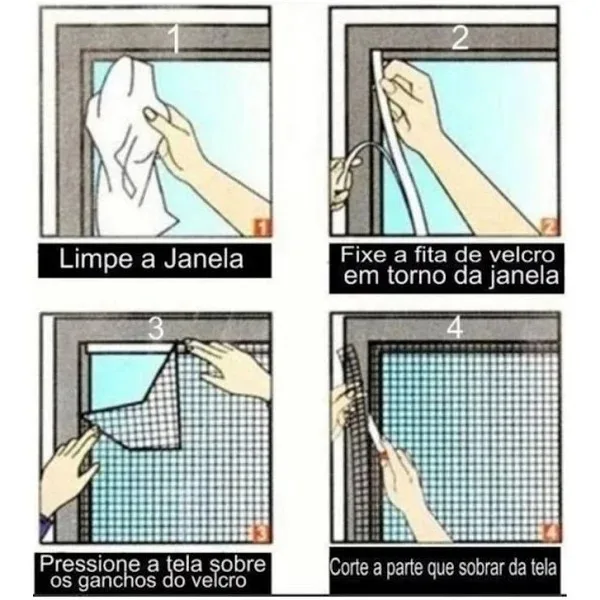 1

1

Limpe a Janela

2

2

Fixe a fita de velcro em torno da janela

3

3

Pressione a tela sobre os ganchos do velcro

4

4

Corte a parte que sobrar da tela