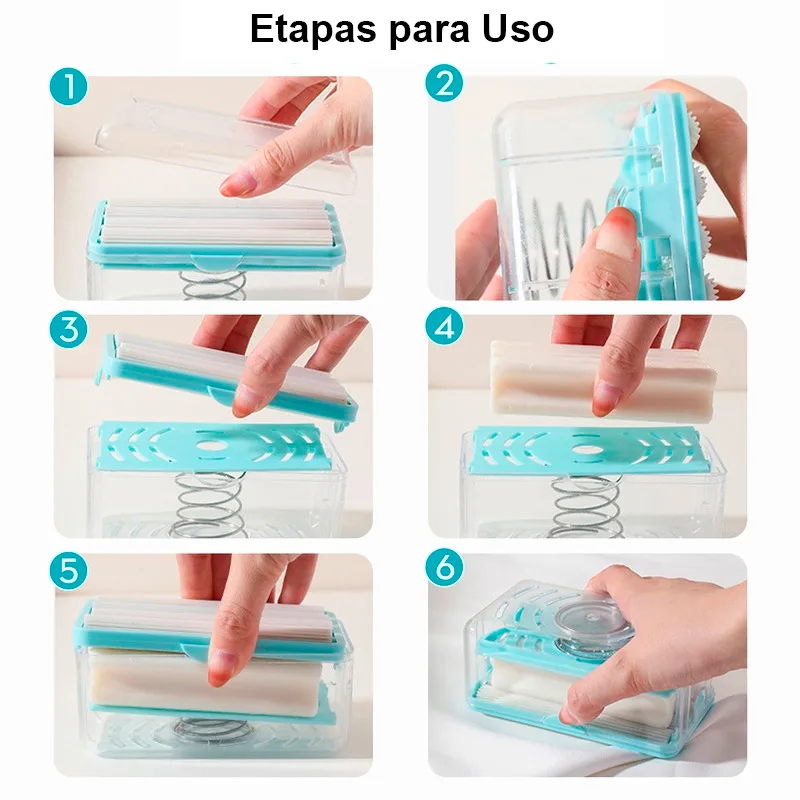 Etapas para Uso

1

2

3

4

5

6